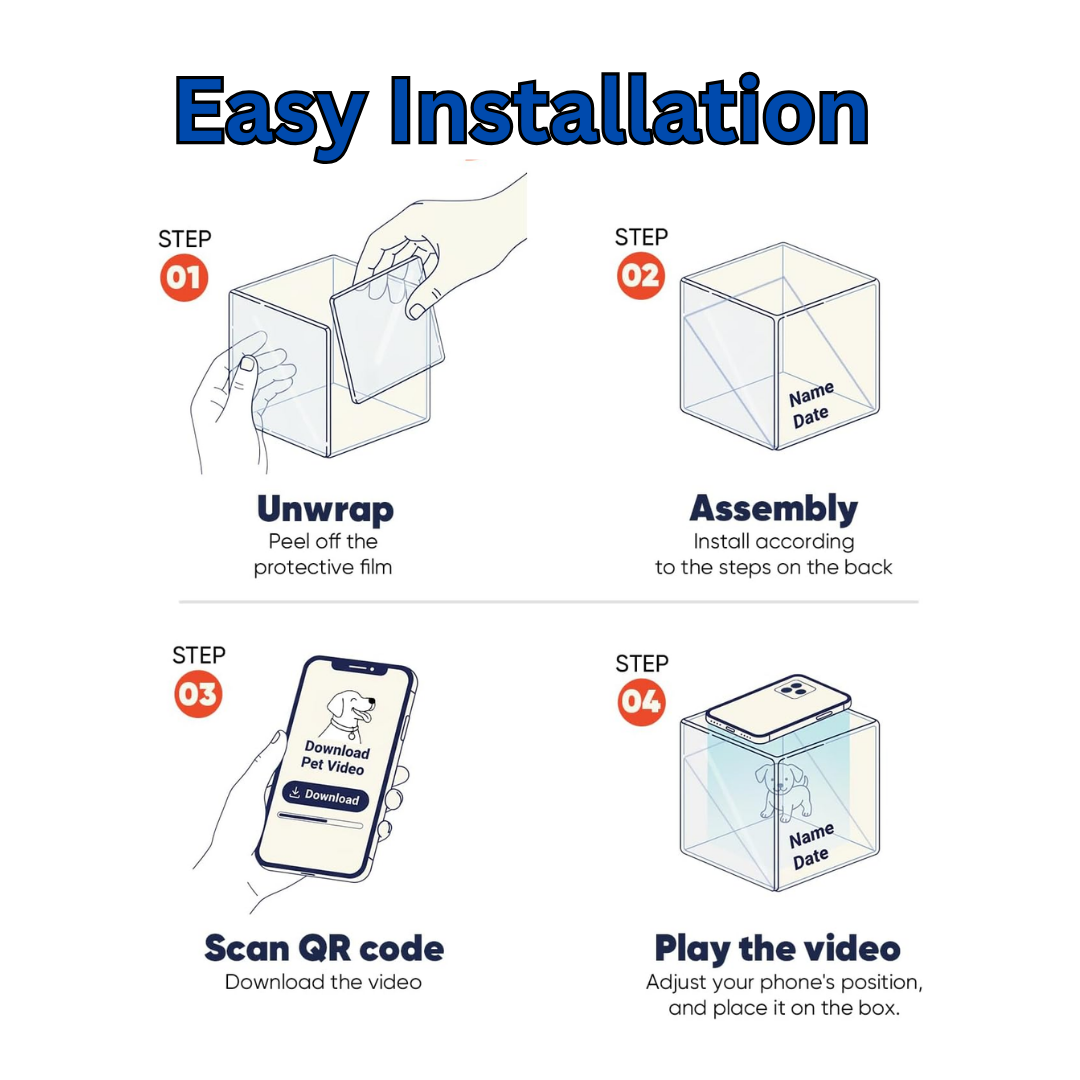 Easy Installation

STEP
01

Unwrap
Peel off the protective film

STEP
02

Name
Date

Assembly
Install according to the steps on the back

STEP
03

Download
Pet Video
Download

Scan QR code
Download the video

STEP
04

Name
Date

Play the video
Adjust your phone's position, and place it on the box.