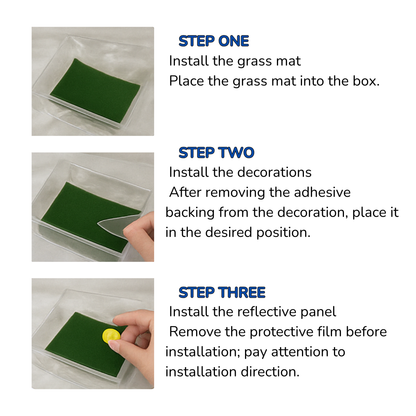 STEP ONE
Install the grass mat
Place the grass mat into the box.

STEP TWO
Install the decorations
After removing the adhesive backing from the decoration, place it in the desired position.

STEP THREE
Install the reflective panel
Remove the protective film before installation; pay attention to installation direction.