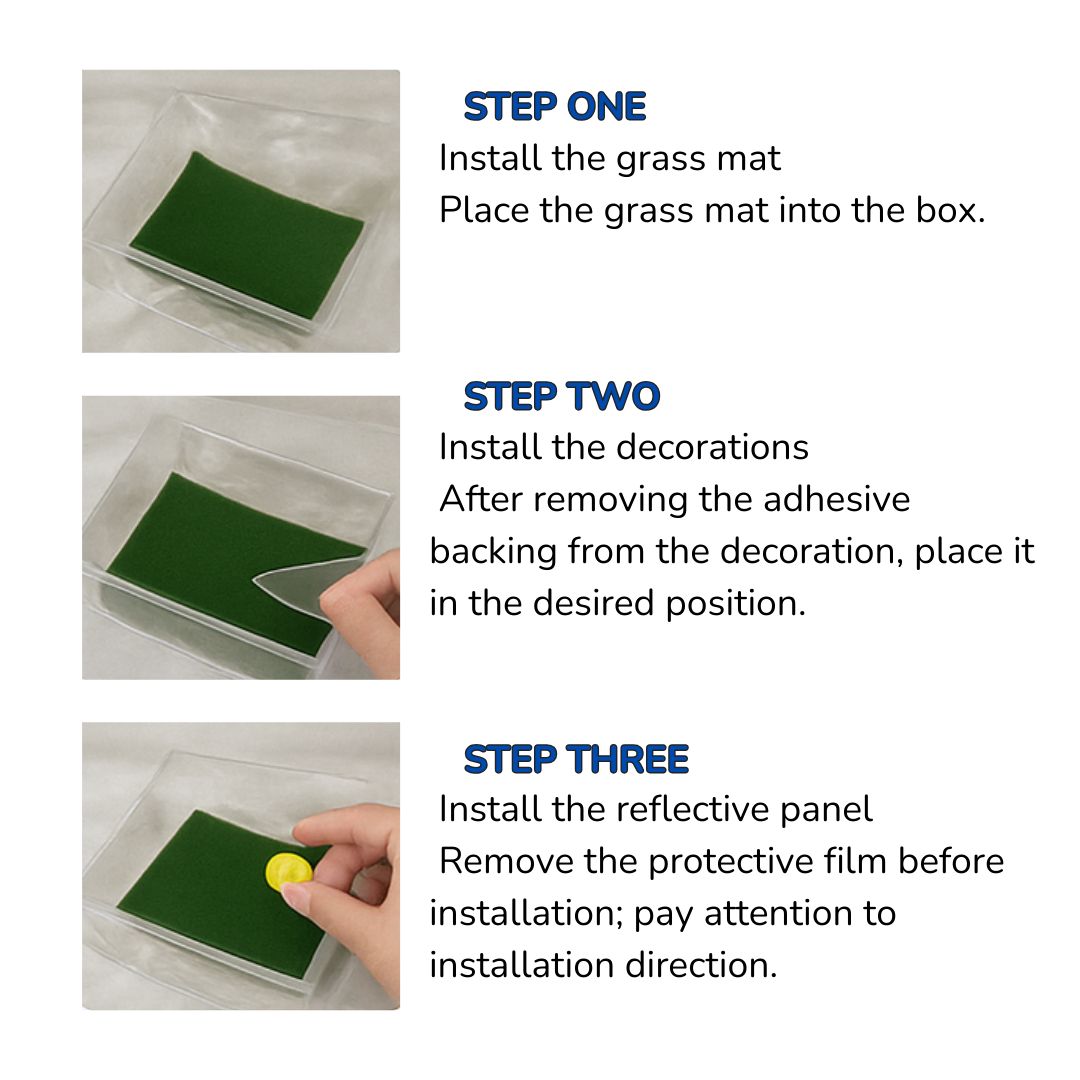 STEP ONE
Install the grass mat
Place the grass mat into the box.

STEP TWO
Install the decorations
After removing the adhesive backing from the decoration, place it in the desired position.

STEP THREE
Install the reflective panel
Remove the protective film before installation; pay attention to installation direction.